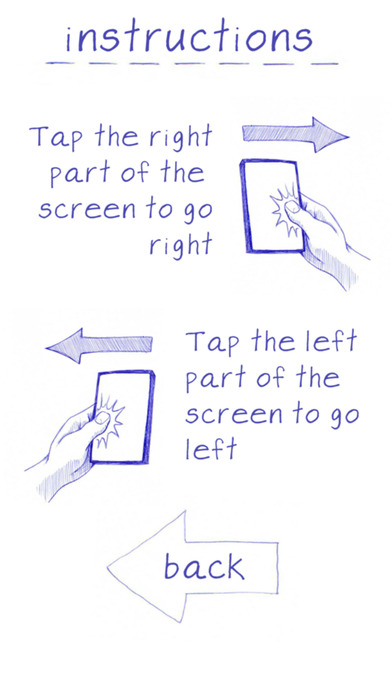 instructions

Tap the right part of the screen to go right

Tap the left part of the screen to go left

back